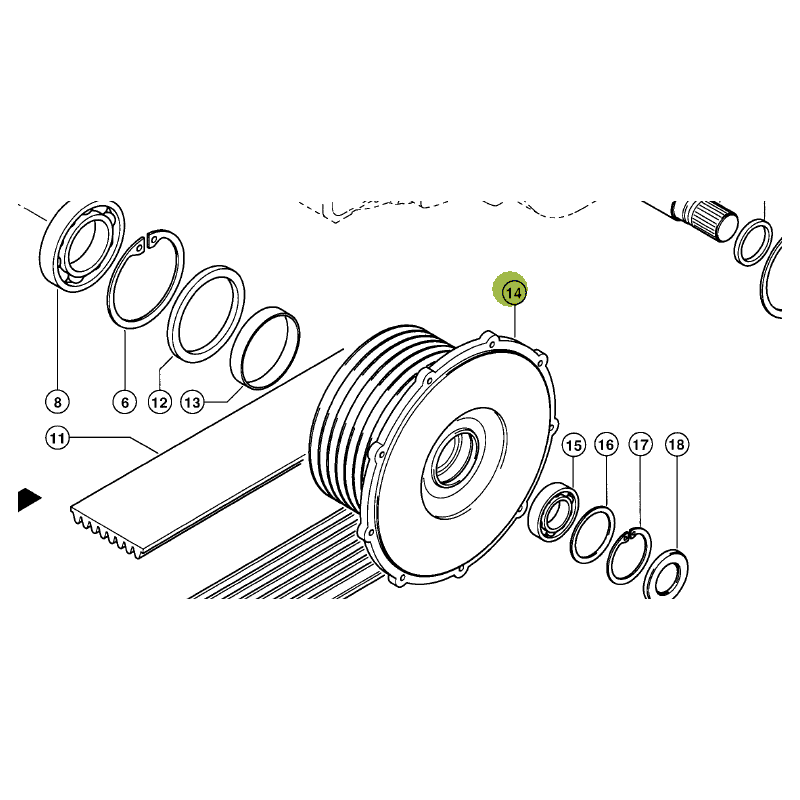 14
8
6
12
13
11
15
16
17
18